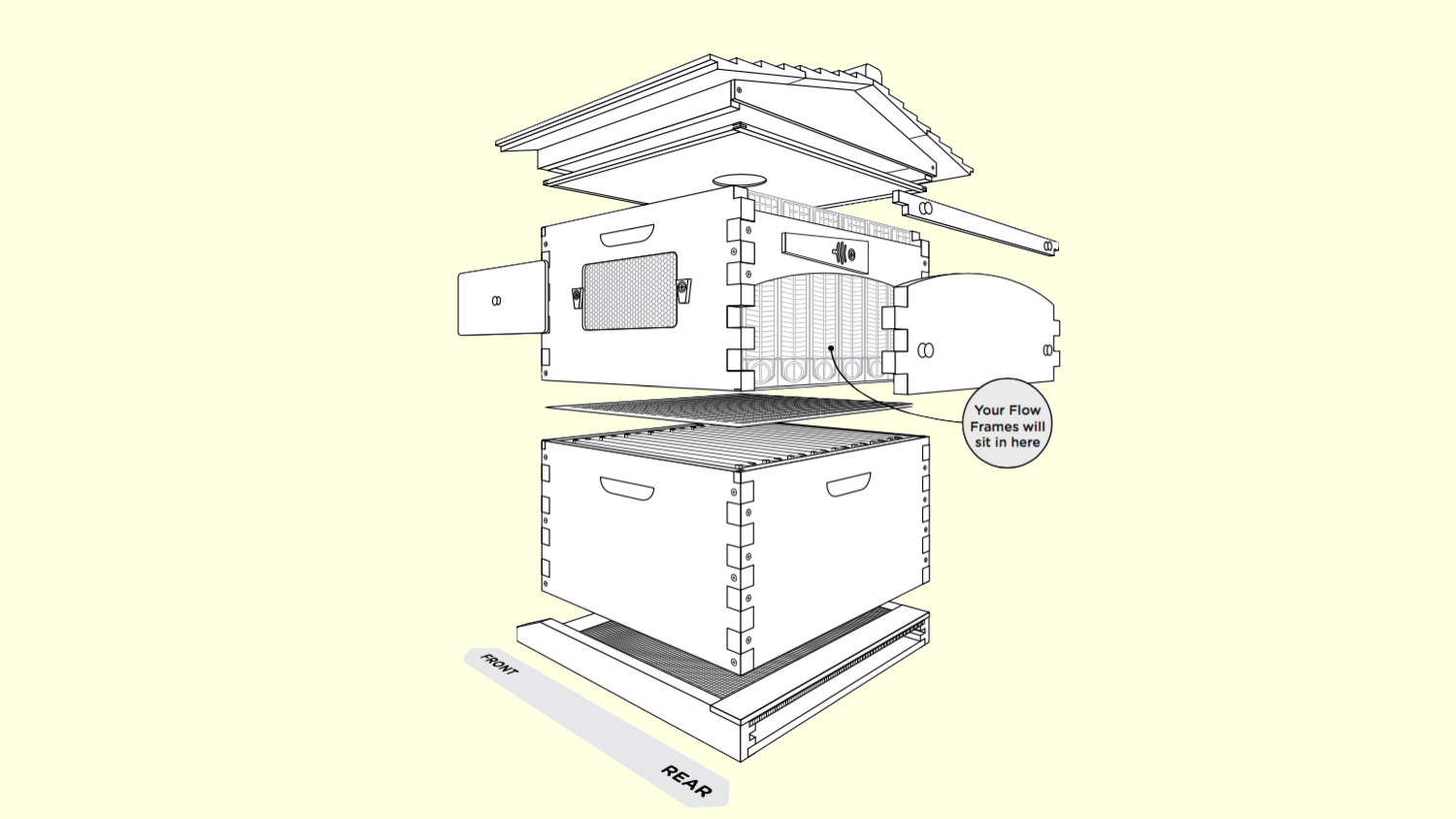 Your Flow Frames will sit in here

FRONT

REAR